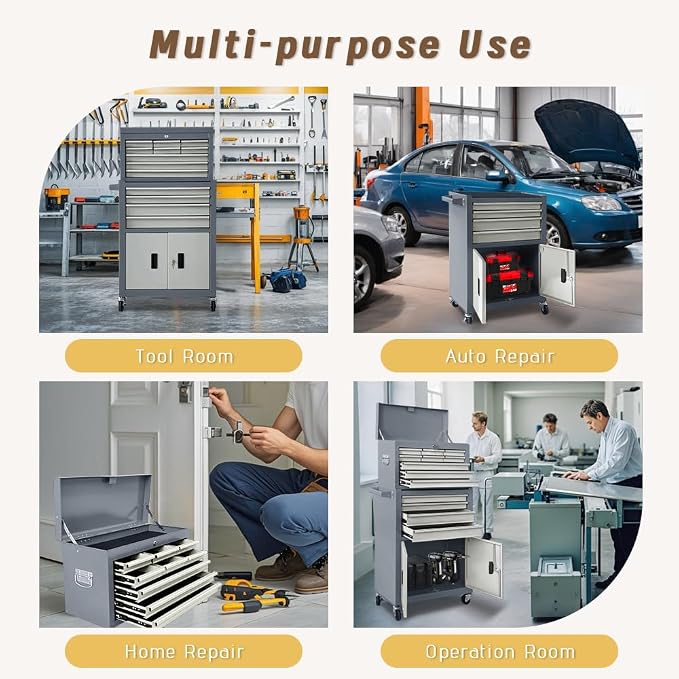 Multi-purpose Use

Tool Room

Auto Repair

Home Repair

Operation Room