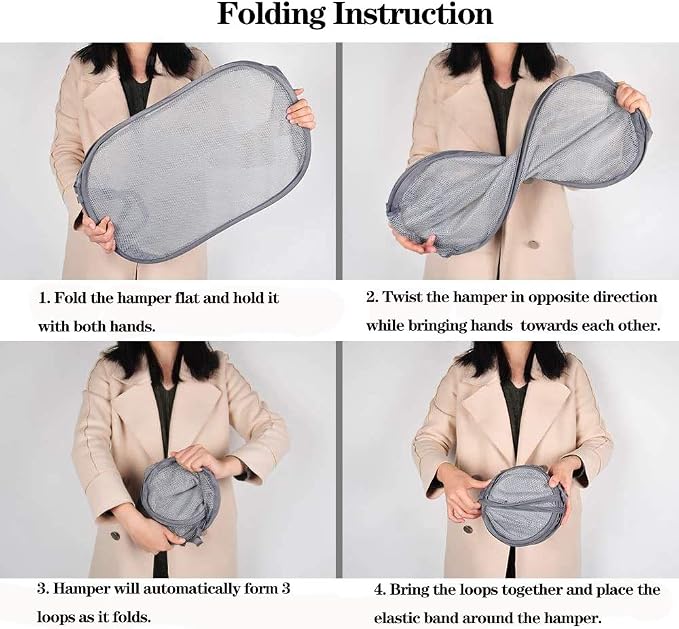 Folding Instruction

1. Fold the hamper flat and hold it with both hands.

2. Twist the hamper in opposite direction while bringing hands towards each other.

3. Hamper will automatically form 3 loops as it folds.

4. Bring the loops together and place the elastic band around the hamper.