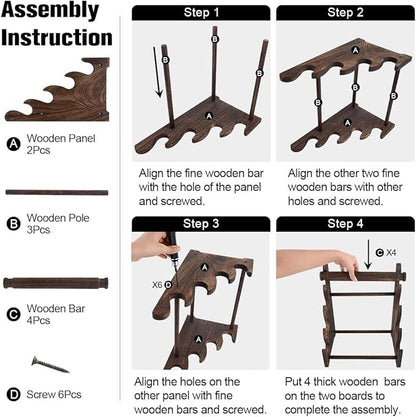 Assembly Instruction

A Wooden Panel 2Pcs

B Wooden Pole 3Pcs

C Wooden Bar 4Pcs

D Screw 6Pcs

Step 1

B B B A

Align the fine wooden bar with the hole of the panel and screwed.

Step 2

A B B B A

Align the other two fine wooden bars with other holes and screwed.

Step 3

A X6 D A

Align the holes on the other panel with fine wooden bars and screwed.

Step 4

C X4

Put 4 thick wooden bars on the two boards to complete the assembly.