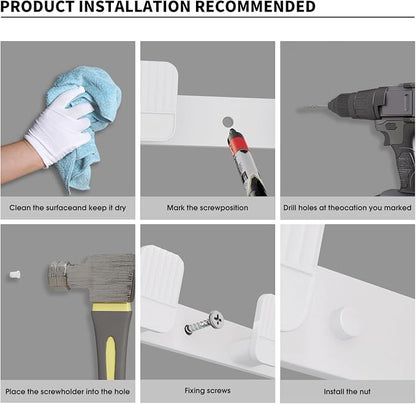 PRODUCT INSTALLATION RECOMMENDED

Clean the surfaceand keep it dry

Mark the screwposition

Drill holes at theocation you marked

Place the screwholder into the hole

Fixing screws

Install the nut