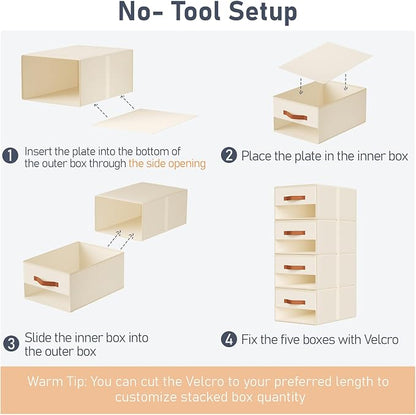 No- Tool Setup

1 Insert the plate into the bottom of the outer box through the side opening

2 Place the plate in the inner box

3 Slide the inner box into the outer box

4 Fix the five boxes with Velcro

Warm Tip: You can cut the Velcro to your preferred length to customize stacked box quantity