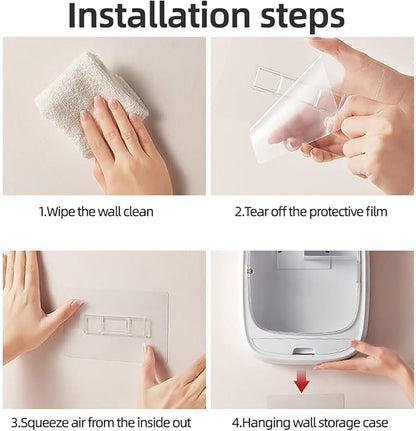 Installation steps

1.Wipe the wall clean

2.Tear off the protective film

3.Squeeze air from the inside out

4.Hanging wall storage case