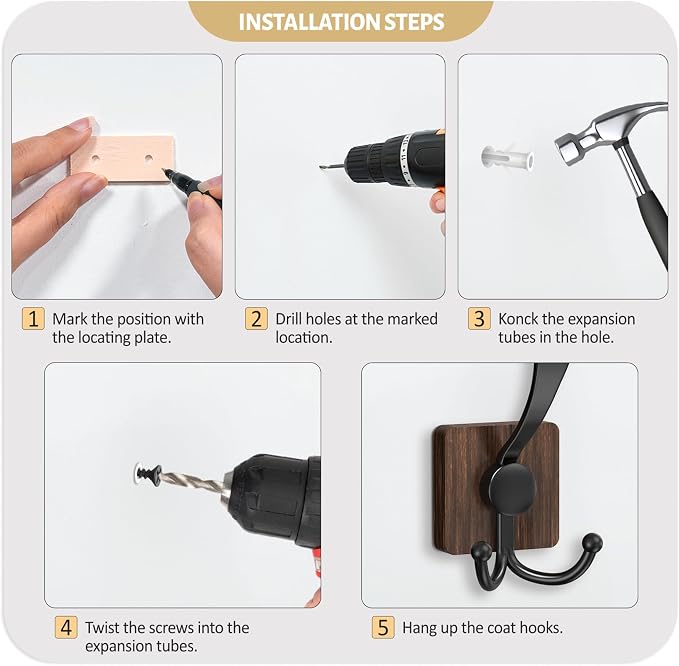 INSTALLATION STEPS

1 Mark the position with the locating plate.

2 Drill holes at the marked location.

3 Konck the expansion tubes in the hole.

4 Twist the screws into the expansion tubes.

5 Hang up the coat hooks.