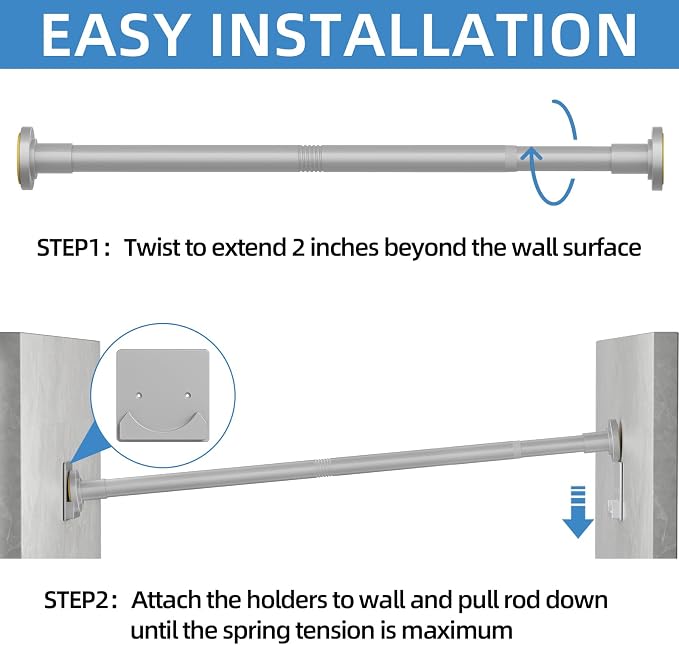 EASY INSTALLATION

STEP1： Twist to extend 2 inches beyond the wall surface

STEP2： Attach the holders to wall and pull rod down until the spring tension is maximum