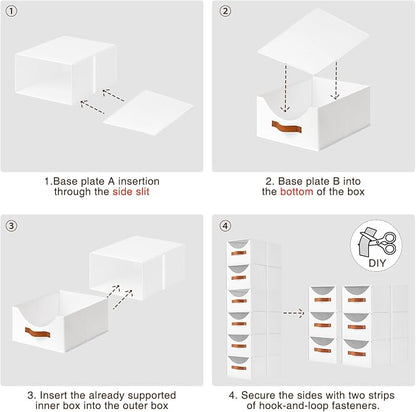 ①

1.Base plate A insertion through the side slit

②

2. Base plate B into the bottom of the box

③

3. Insert the already supported inner box into the outer box

④

DIY

4. Secure the sides with two strips of hook-and-loop fasteners.