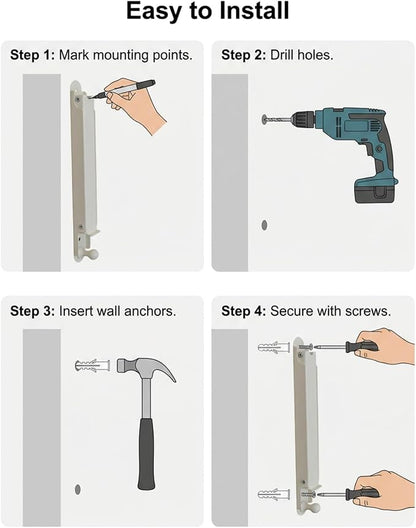 Easy to Install

Step 1: Mark mounting points.

Step 2: Drill holes.

Step 3: Insert wall anchors.

Step 4: Secure with screws.