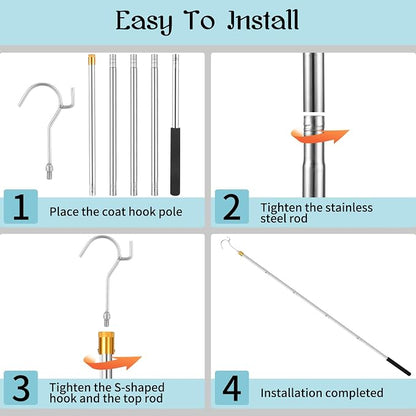 Easy To Install

1 Place the coat hook pole

2 Tighten the stainless steel rod

3 Tighten the S-shaped hook and the top rod

4 Installation completed