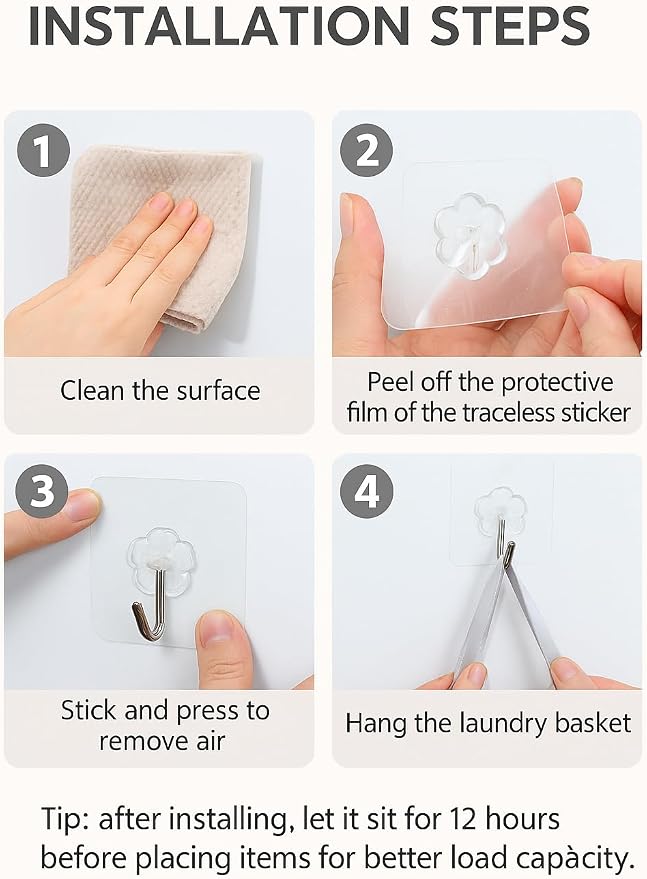 INSTALLATION STEPS

1

Clean the surface

2

Peel off the protective film of the traceless sticker

3

Stick and press to remove air

4

Hang the laundry basket

Tip: after installing, let it sit for 12 hours before placing items for better load capàcity.