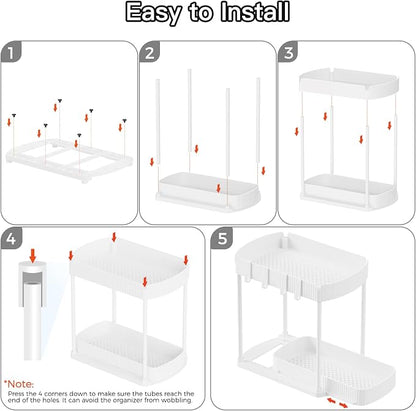 Easy to Install

1

2

3

4

*Note:
Press the 4 corners down to make sure the tubes reach the end of the holes. It can avoid the organizer from wobbling.

5