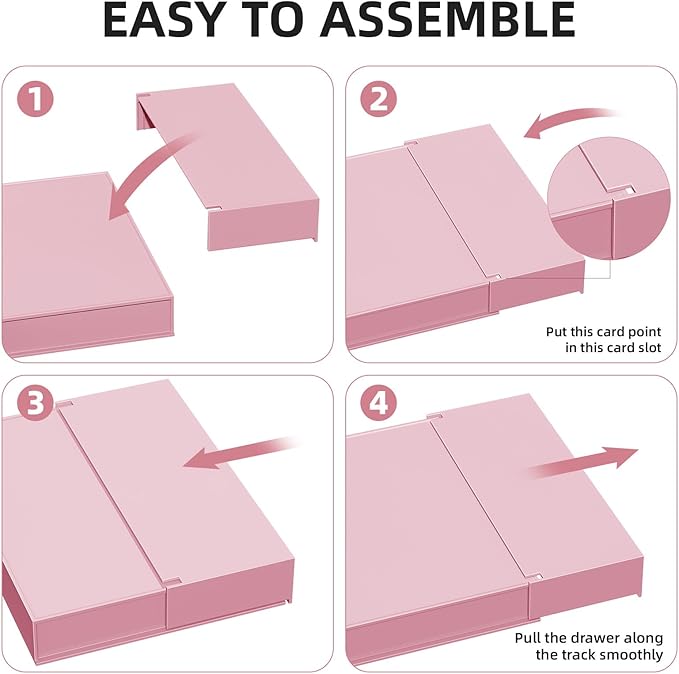 EASY TO ASSEMBLE

1

2

Put this card point in this card slot

3

4

Pull the drawer along the track smoothly