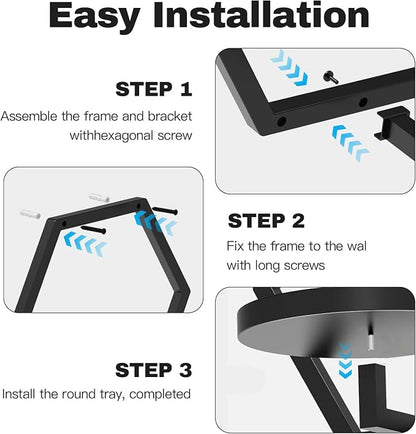 Easy Installation

STEP 1
Assemble the frame and bracket withhexagonal screw

STEP 2
Fix the frame to the wal with long screws

STEP 3
Install the round tray, completed