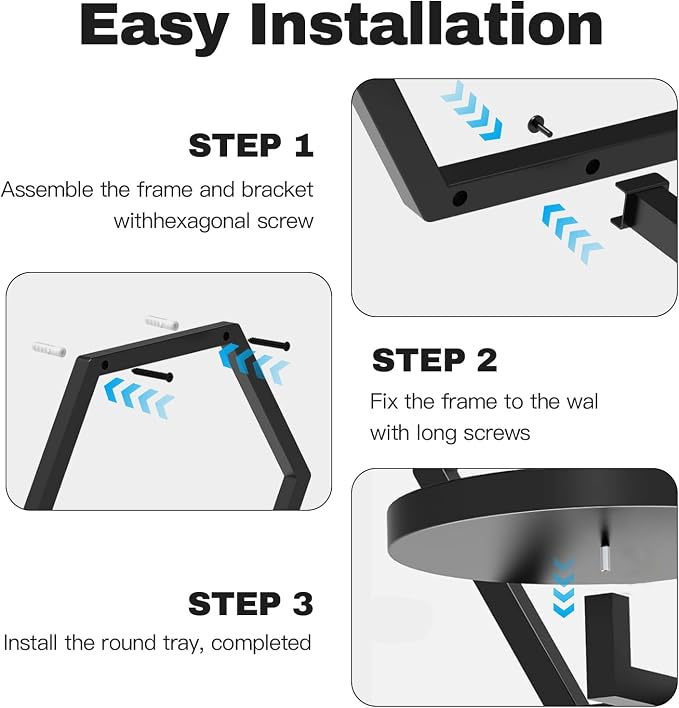 Easy Installation

STEP 1

Assemble the frame and bracket withhexagonal screw

STEP 2

Fix the frame to the wal with long screws

STEP 3

Install the round tray, completed