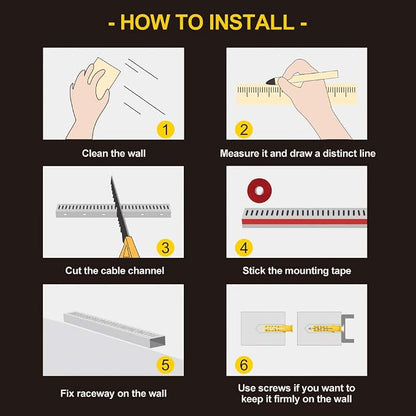 - HOW TO INSTALL -

1

Clean the wall

2

Measure it and draw a distinct line

3

Cut the cable channel

4

Stick the mounting tape

5

Fix raceway on the wall

6

Use screws if you want to keep it firmly on the wall