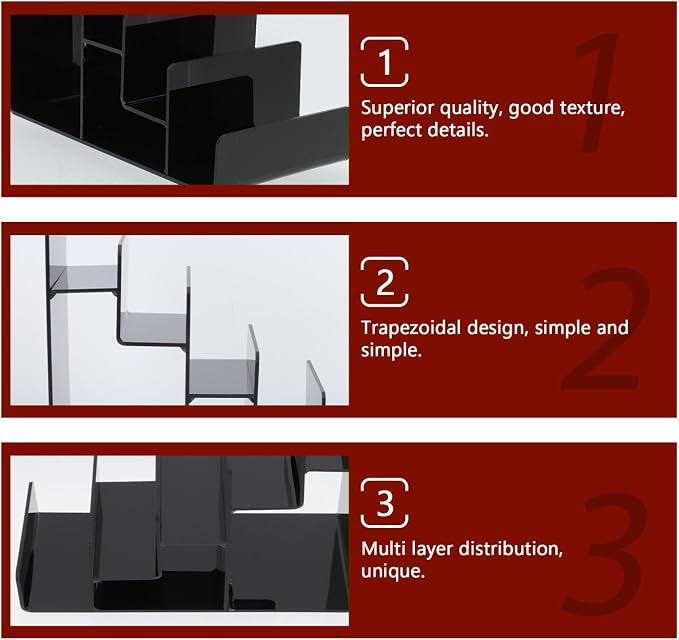 1

1

Superior quality, good texture, perfect details.

2

2

Trapezoidal design, simple and simple.

3

3

Multi layer distribution, unique.