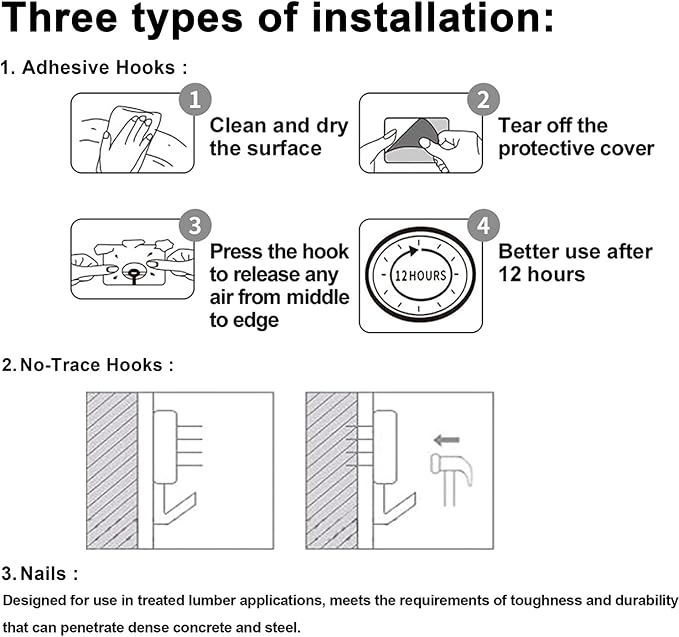 Three types of installation:

1. Adhesive Hooks :

1 Clean and dry the surface

2 Tear off the protective cover

3 Press the hook to release any air from middle to edge

4 12 HOURS Better use after 12 hours

2. No-Trace Hooks :

3. Nails :

Designed for use in treated lumber applications, meets the requirements of toughness and durability that can penetrate dense concrete and steel.