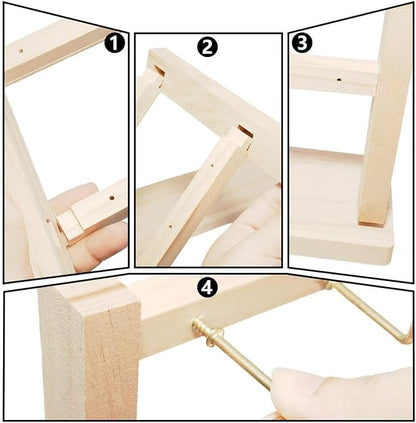 1
2
3
4