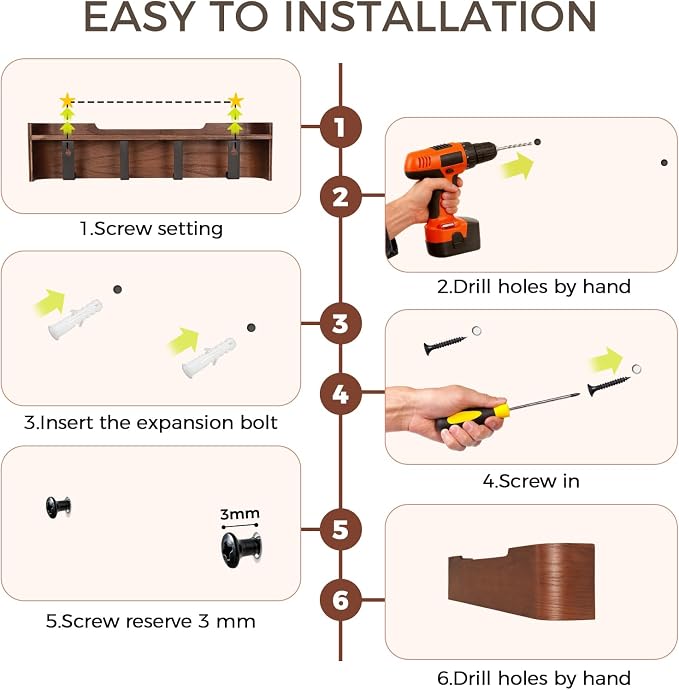 EASY TO INSTALLATION

1

1.Screw setting

2

2.Drill holes by hand

3

3.Insert the expansion bolt

4

4.Screw in

5

3mm

5.Screw reserve 3 mm

6

6.Drill holes by hand