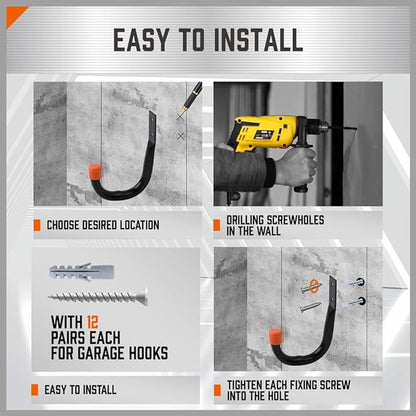 EASY TO INSTALL

CHOOSE DESIRED LOCATION

DRILLING SCREWHOLES IN THE WALL

WITH 12 PAIRS EACH FOR GARAGE HOOKS

EASY TO INSTALL

TIGHTEN EACH FIXING SCREW INTO THE HOLE