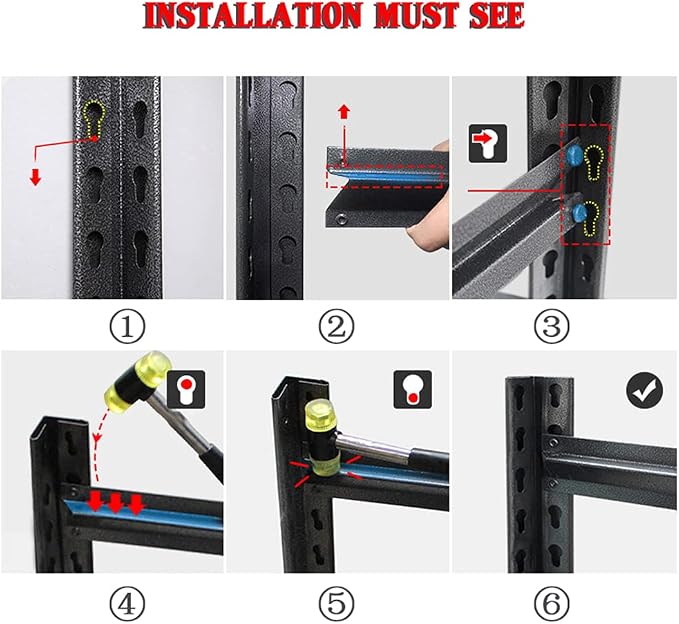 INSTALLATION MUST SEE

①

②

③

④

⑤

⑥