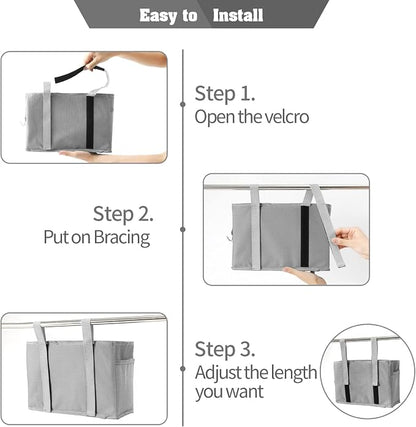 Easy to Install

Step 1.
Open the velcro

Step 2.
Put on Bracing

Step 3.
Adjust the length you want