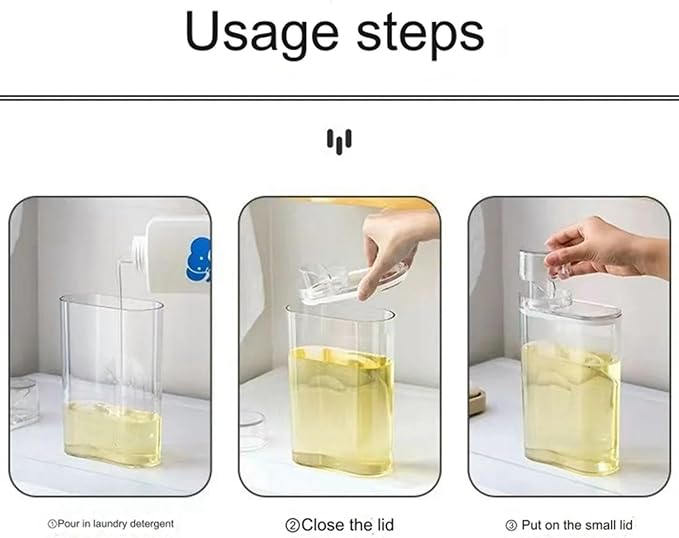 Usage steps

①Pour in laundry detergent

②Close the lid

③ Put on the small lid