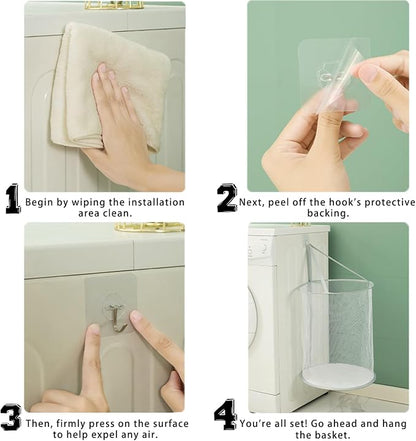 1 Begin by wiping the installation area clean.

2 Next, peel off the hook's protective backing.

3 Then, firmly press on the surface to help expel any air.

4 You're all set! Go ahead and hang the basket.