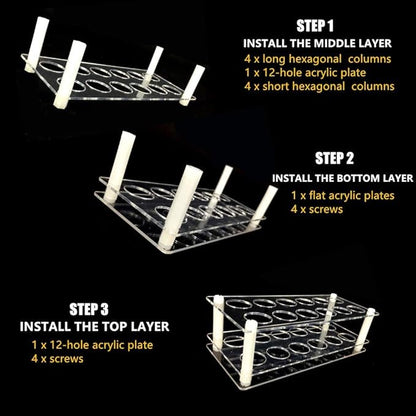 STEP 1
INSTALL THE MIDDLE LAYER
4 x long hexagonal columns
1 x 12-hole acrylic plate
4 x short hexagonal columns

STEP 2
INSTALL THE BOTTOM LAYER
1 x flat acrylic plates
4 x screws

STEP 3
INSTALL THE TOP LAYER
1 x 12-hole acrylic plate
4 x screws