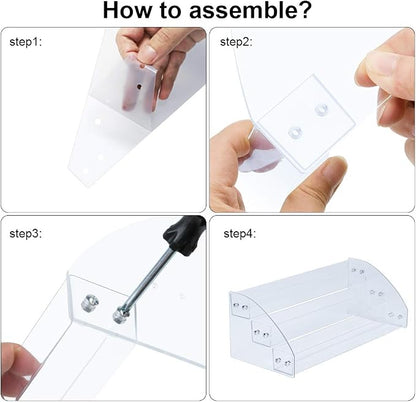 How to assemble?

step1:

step2:

step3:

step4: