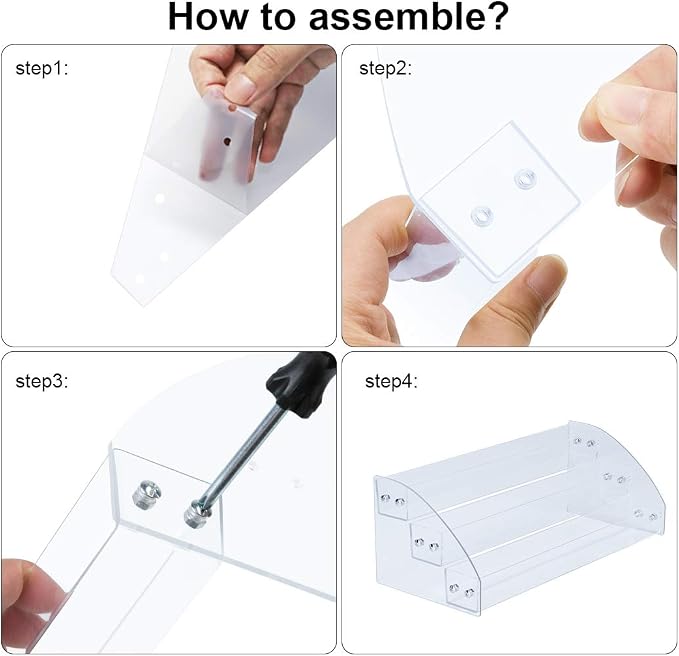 How to assemble?

step1:

step2:

step3:

step4: