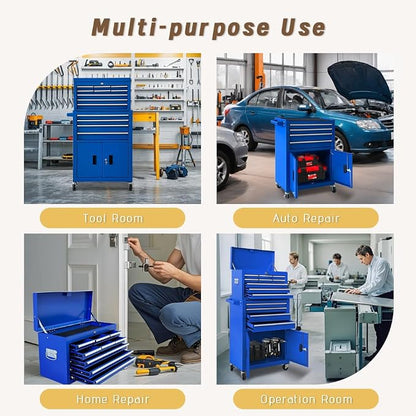 Multi-purpose Use

Tool Room

Auto Repair

Home Repair

Operation Room