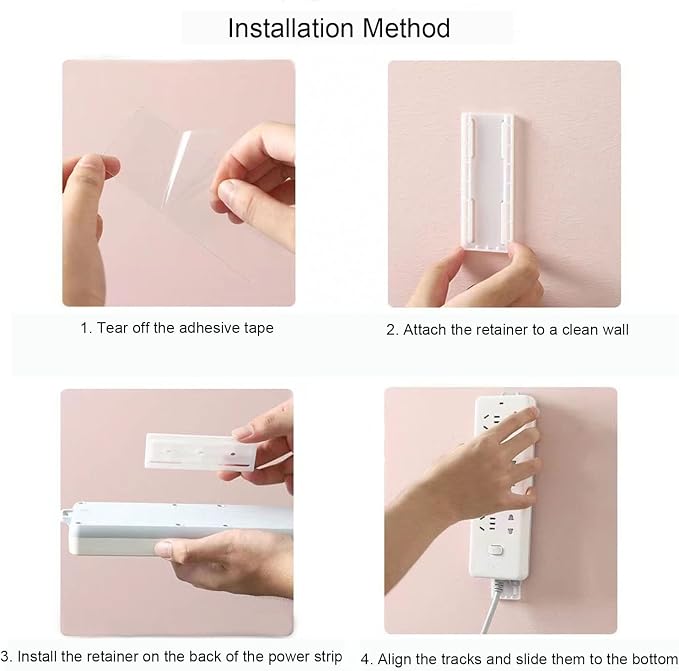 Installation Method

1. Tear off the adhesive tape

2. Attach the retainer to a clean wall

3. Install the retainer on the back of the power strip

4. Align the tracks and slide them to the bottom