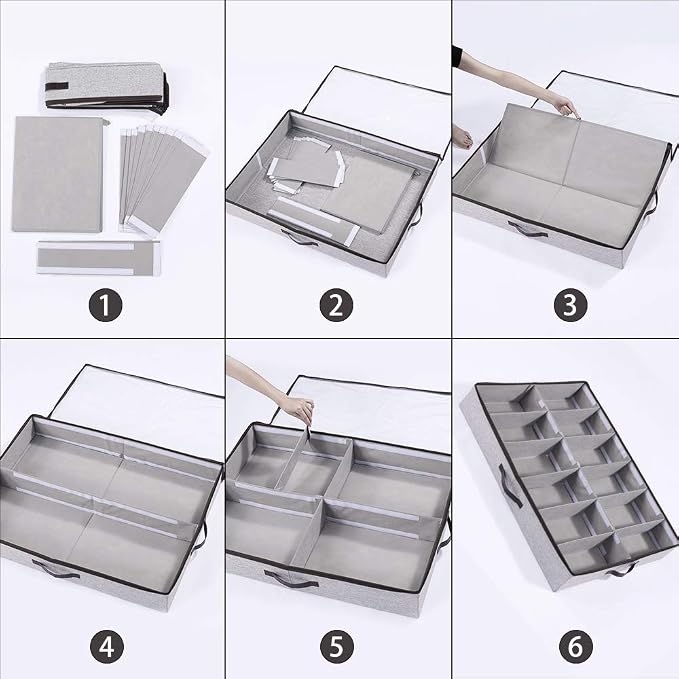 1
2
3
4
5
6