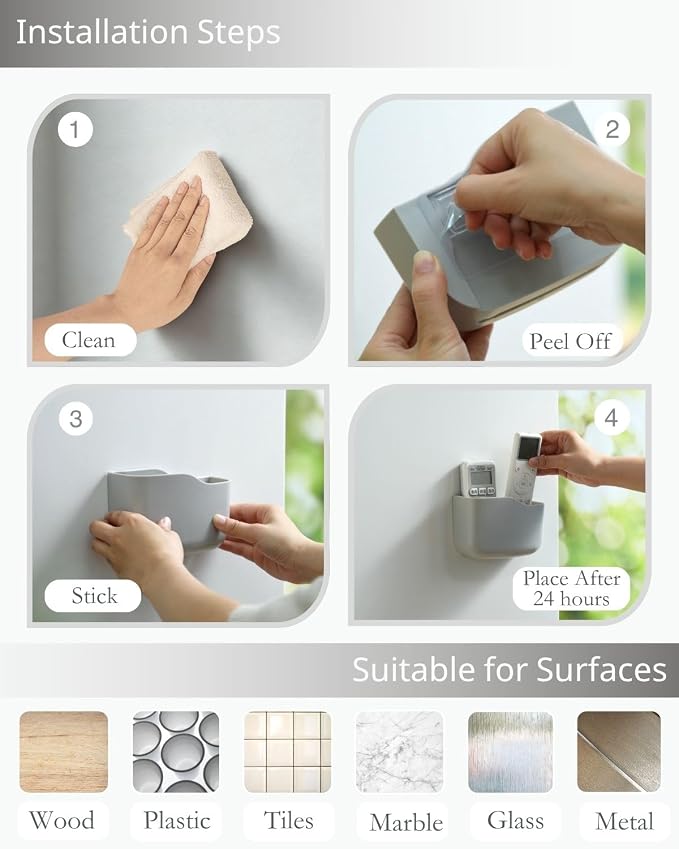 Installation Steps

1

Clean

2

Peel Off

3

Stick

4

Place After 24 hours

Suitable for Surfaces

Wood

Plastic

Tiles

Marble

Glass

Metal