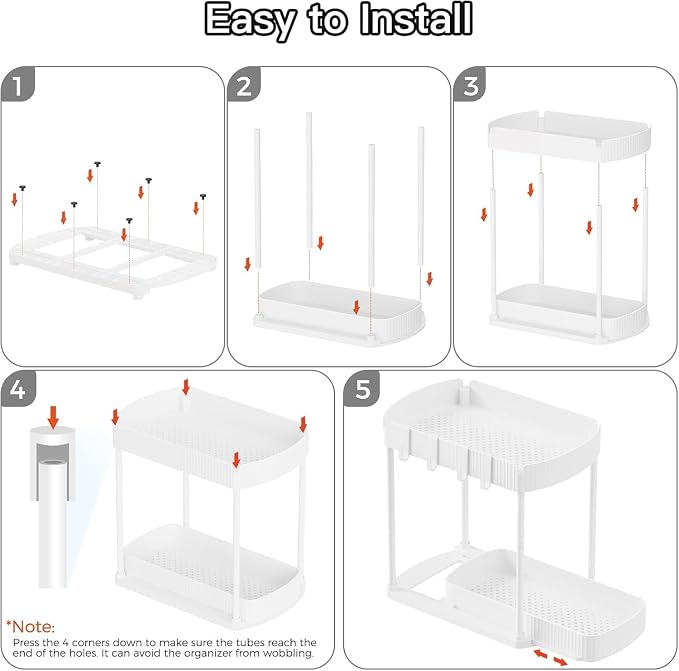 Easy to Install

1

2

3

4

*Note:
Press the 4 corners down to make sure the tubes reach the end of the holes. It can avoid the organizer from wobbling.

5