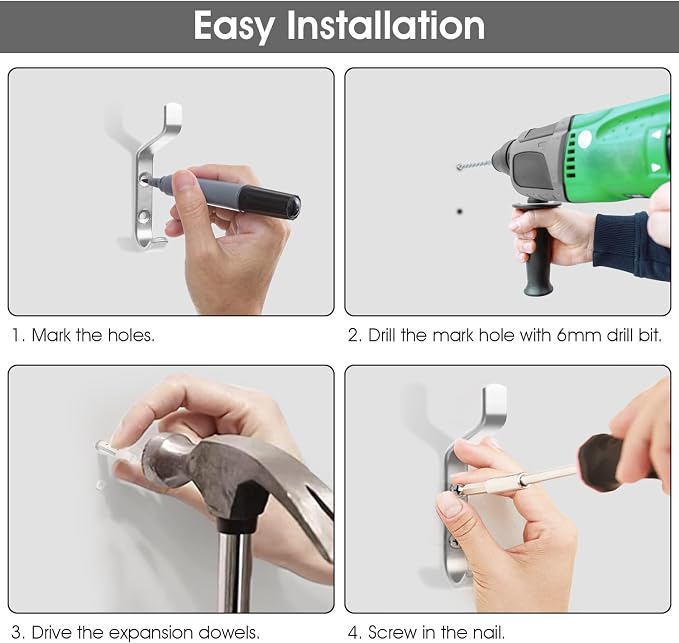 Easy Installation

1. Mark the holes.

2. Drill the mark hole with 6mm drill bit.

3. Drive the expansion dowels.

4. Screw in the nail.