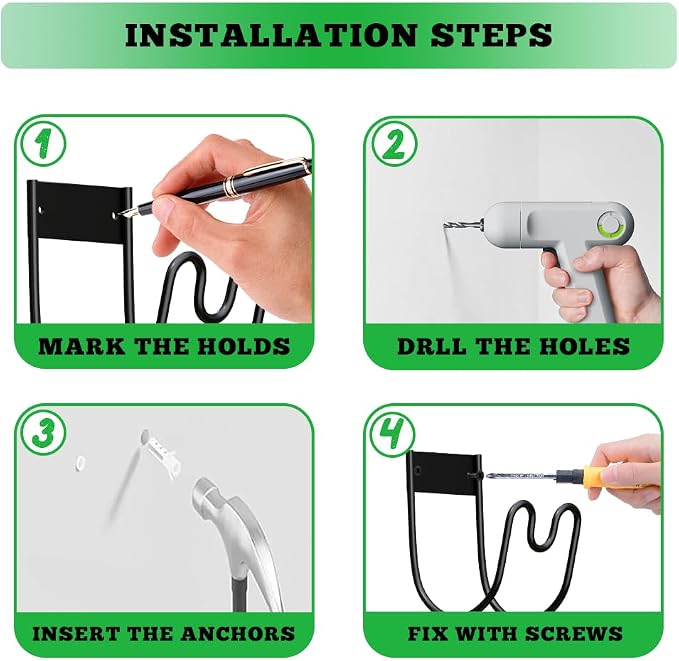 INSTALLATION STEPS

1
MARK THE HOLDS

2
DRLL THE HOLES

3
INSERT THE ANCHORS

4
FIX WITH SCREWS