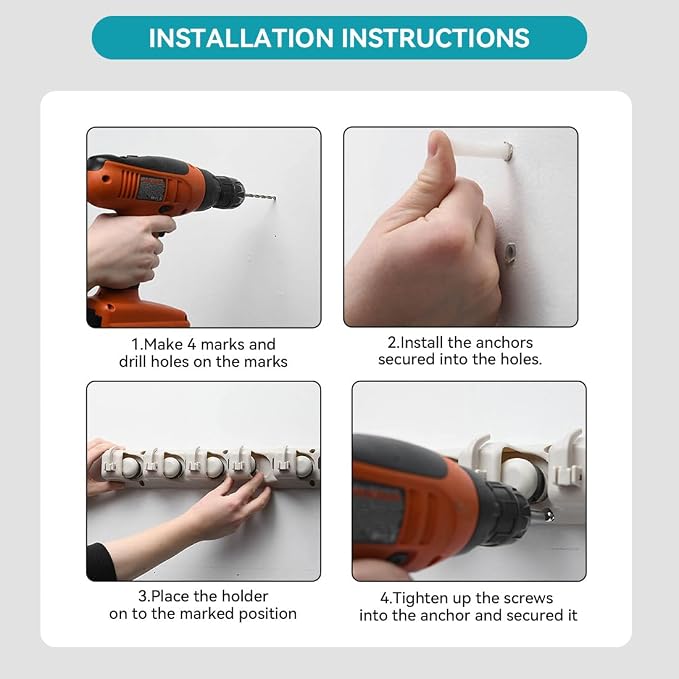 INSTALLATION INSTRUCTIONS

1.Make 4 marks and drill holes on the marks

2.Install the anchors secured into the holes.

3.Place the holder on to the marked position

4.Tighten up the screws into the anchor and secured it