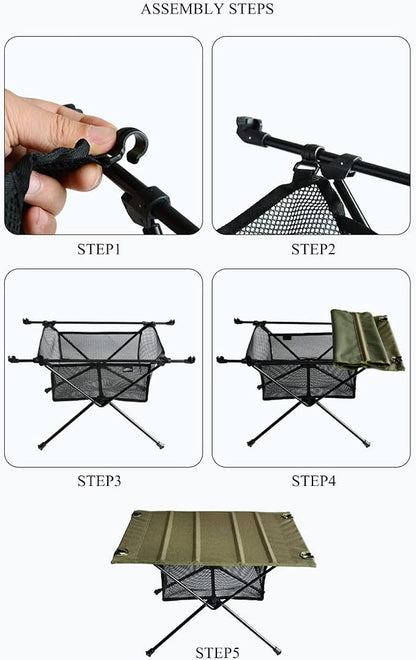 ASSEMBLY STEPS

STEP1

STEP2

STEP3

STEP4

STEP5