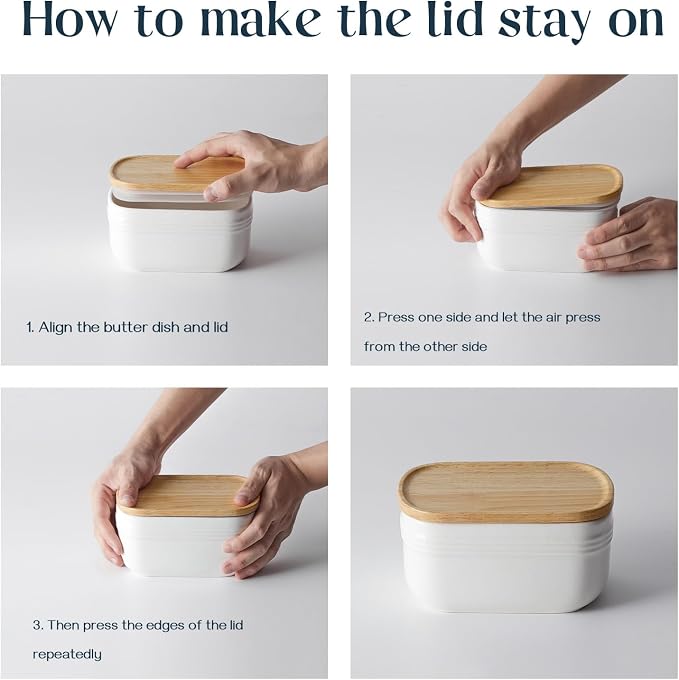 How to make the lid stay on

1. Align the butter dish and lid

2. Press one side and let the air press from the other side

3. Then press the edges of the lid repeatedly