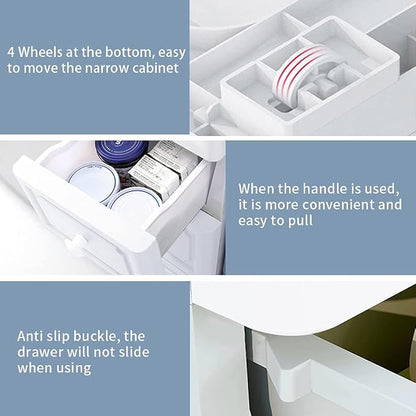 4 Wheels at the bottom, easy to move the narrow cabinet

When the handle is used, it is more convenient and easy to pull

Anti slip buckle, the drawer will not slide when using