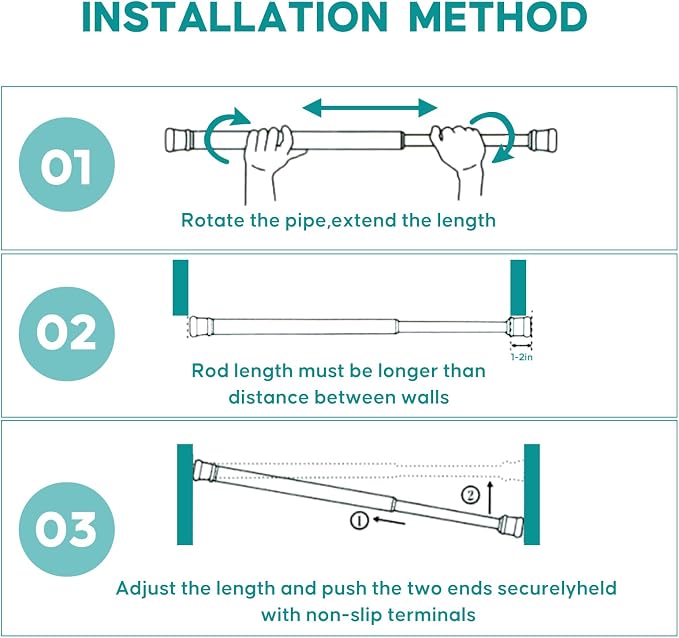 INSTALLATION METHOD

01

Rotate the pipe,extend the length

02

1-2in

Rod length must be longer than distance between walls

03

②

①

Adjust the length and push the two ends securelyheld with non-slip terminals