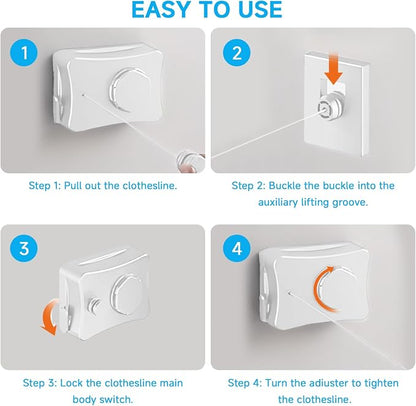 EASY TO USE

1

Step 1: Pull out the clothesline.

2

Step 2: Buckle the buckle into the auxiliary lifting groove.

3

Step 3: Lock the clothesline main body switch.

4

Step 4: Turn the adiuster to tighten the clothesline.