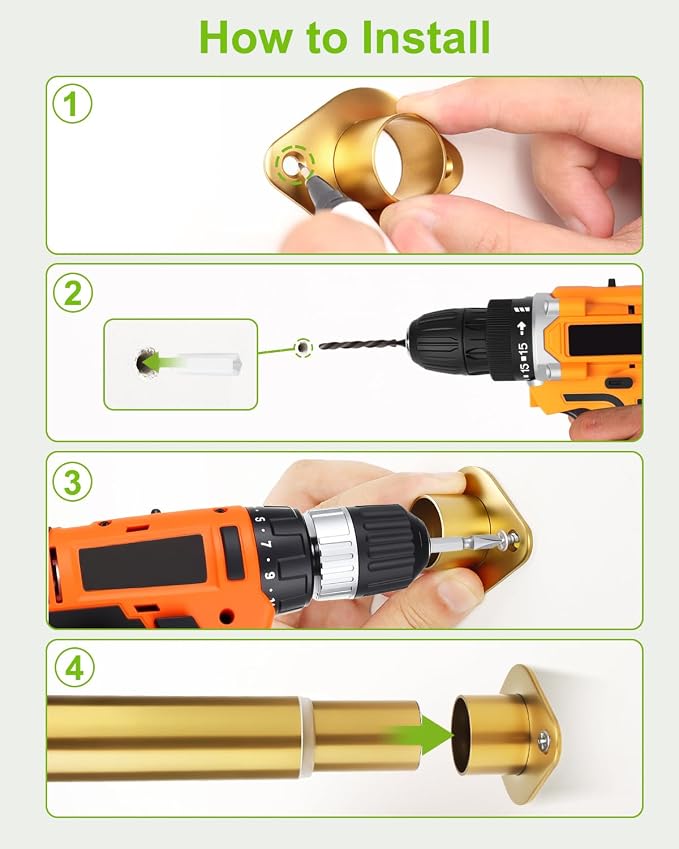 How to Install

1

2

15 15

3

5 7 9

4