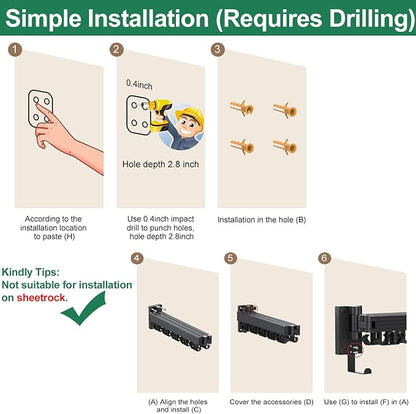 Simple Installation (Requires Drilling)

1

According to the installation location to paste (H)

2

0.4inch

Hole depth 2.8 inch

Use 0.4inch impact drill to punch holes, hole depth 2.8inch

3

Installation in the hole (B)

Kindly Tips:
Not suitable for installation on sheetrock.

4

(A) Align the holes and install (C)

5

Cover the accessories (D)

6

Use (G) to install (F) in (A)