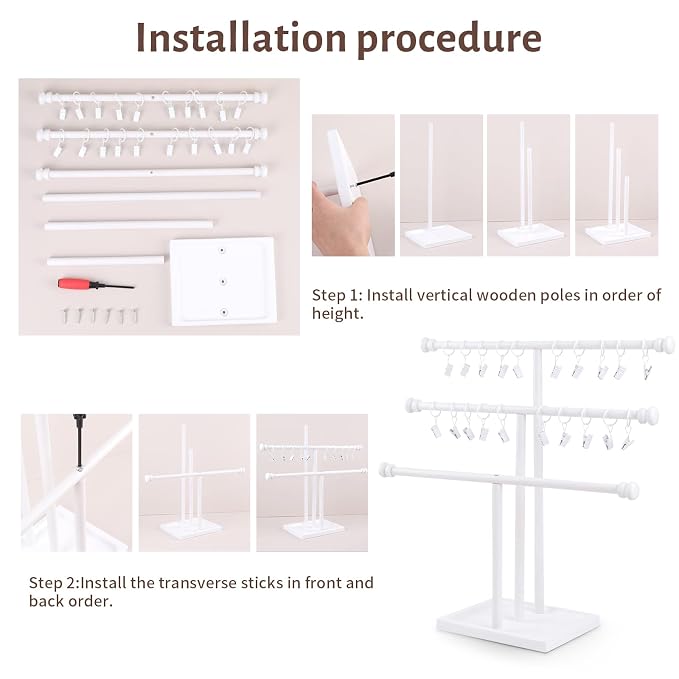 Installation procedure

Step 1: Install vertical wooden poles in order of height.

Step 2:Install the transverse sticks in front and back order.