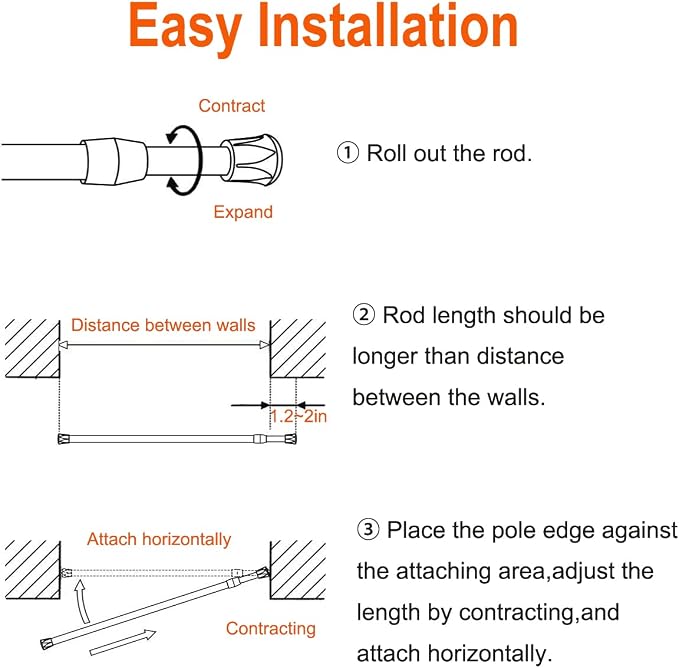 Easy Installation

Contract

Expand

① Roll out the rod.

Distance between walls

1.2~2in

② Rod length should be longer than distance between the walls.

Attach horizontally

Contracting

③ Place the pole edge against the attaching area,adjust the length by contracting,and attach horizontally.