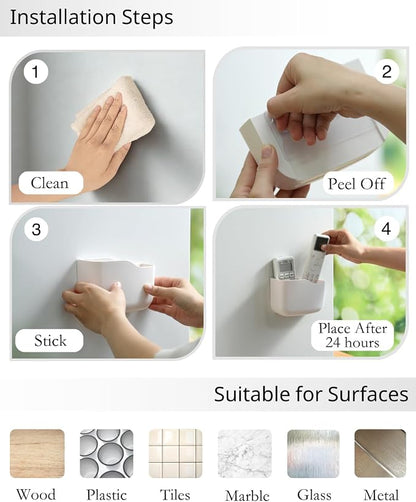 Installation Steps

1
Clean

2
Peel Off

3
Stick

4
Place After 24 hours

Suitable for Surfaces

Wood
Plastic
Tiles
Marble
Glass
Metal