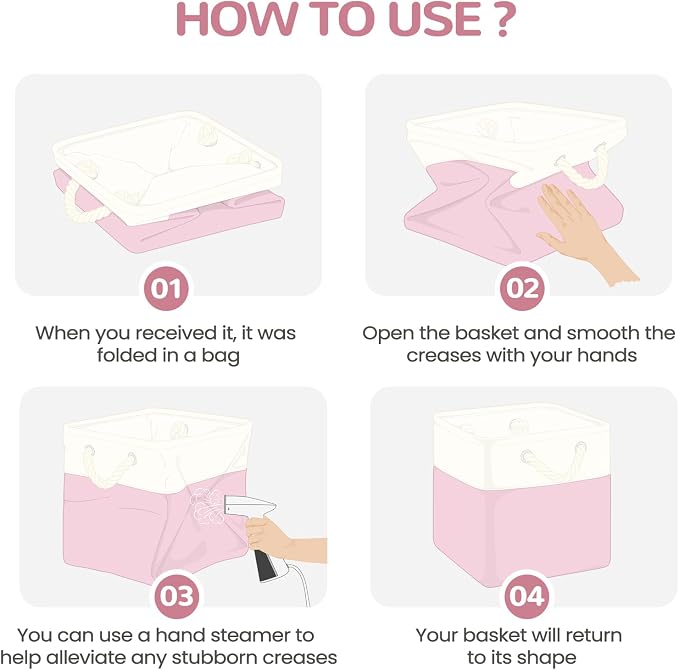 HOW TO USE ?

01

When you received it, it was folded in a bag

02

Open the basket and smooth the creases with your hands

03

You can use a hand steamer to help alleviate any stubborn creases

04

Your basket will return to its shape