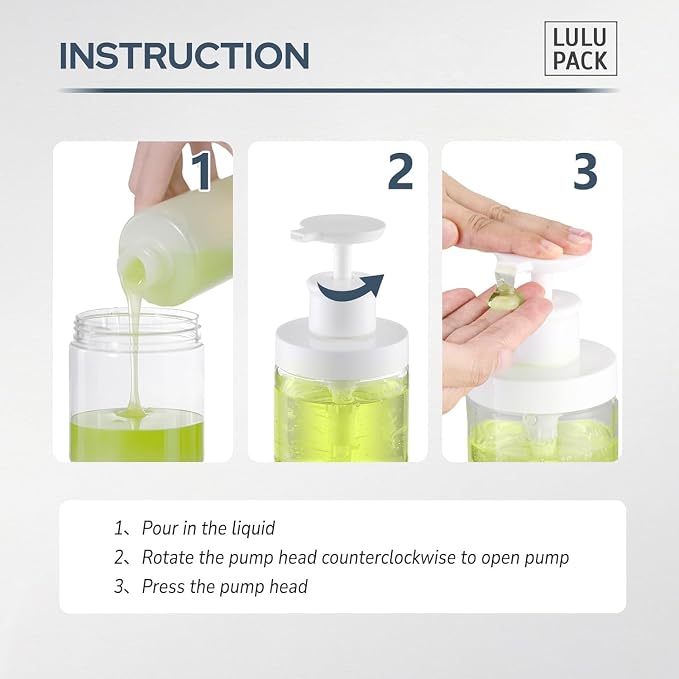 INSTRUCTION

LULU PACK

1

2

3

1、Pour in the liquid
2、Rotate the pump head counterclockwise to open pump
3、Press the pump head