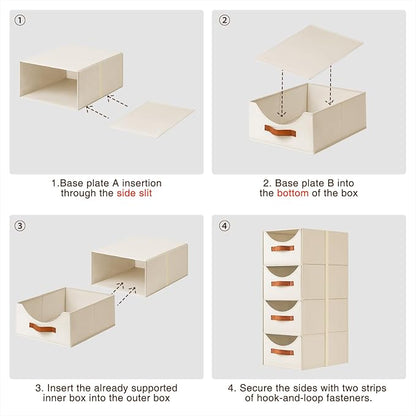 ①

1.Base plate A insertion through the side slit

②

2. Base plate B into the bottom of the box

③

3. Insert the already supported inner box into the outer box

④

4. Secure the sides with two strips of hook-and-loop fasteners.